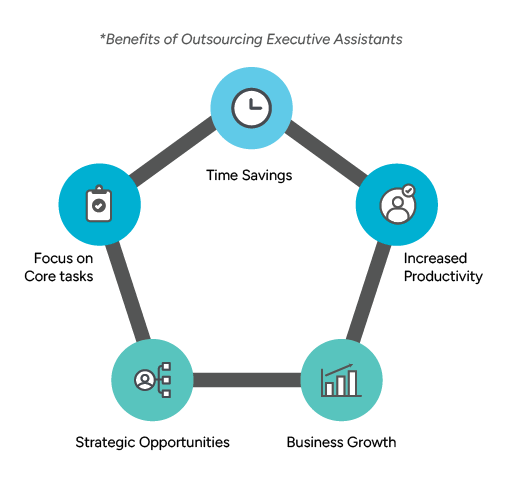 *Benefits of Outsourcing Executive Assistants

Time Savings

Increased Productivity

Business Growth

Strategic Opportunities

Focus on Core tasks